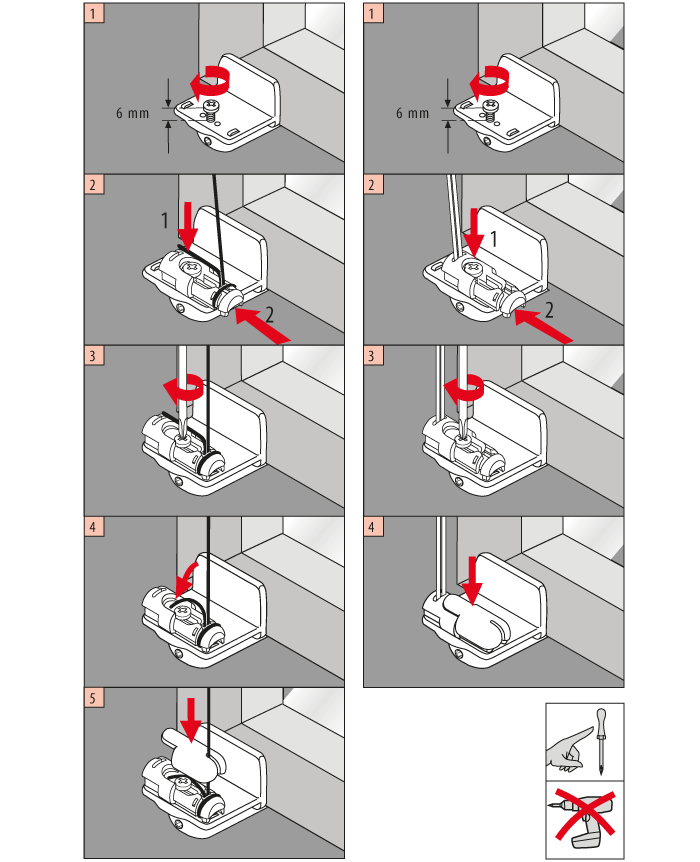 1

6 mm

2

1

2

3

4

5

1

6 mm

2

1

2

3

4